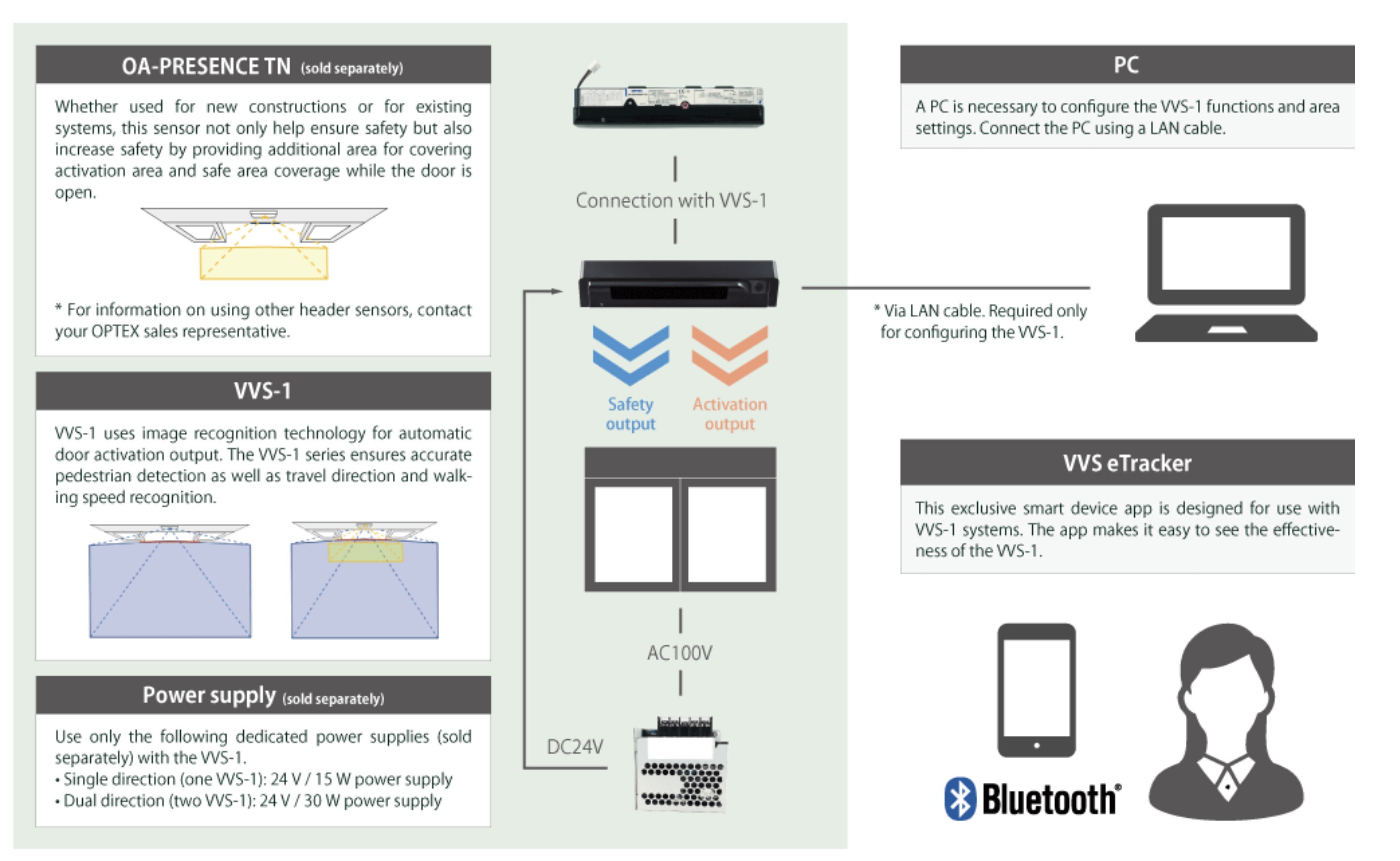 OA-PRESENCE TN (sold separately)

Whether used for new constructions or for existing systems, this sensor not only help ensure safety but also increase safety by providing additional area for covering activation area and safe area coverage while the door is open.

* For information on using other header sensors, contact your OPTEX sales representative.

VVS-1

VVS-1 uses image recognition technology for automatic door activation output. The VVS-1 series ensures accurate pedestrian detection as well as travel direction and walking speed recognition.

Power supply (sold separately)

Use only the following dedicated power supplies (sold separately) with the VVS-1.
• Single direction (one VVS-1): 24 V / 15 W power supply
• Dual direction (two VVS-1): 24 V / 30 W power supply

Connection with VVS-1

Safety output

Activation output

AC100V

DC24V

PC

A PC is necessary to configure the VVS-1 functions and area settings. Connect the PC using a LAN cable.

* Via LAN cable. Required only for configuring the VVS-1.

VVS eTracker

This exclusive smart device app is designed for use with VVS-1 systems. The app makes it easy to see the effectiveness of the VVS-1.

Bluetooth®