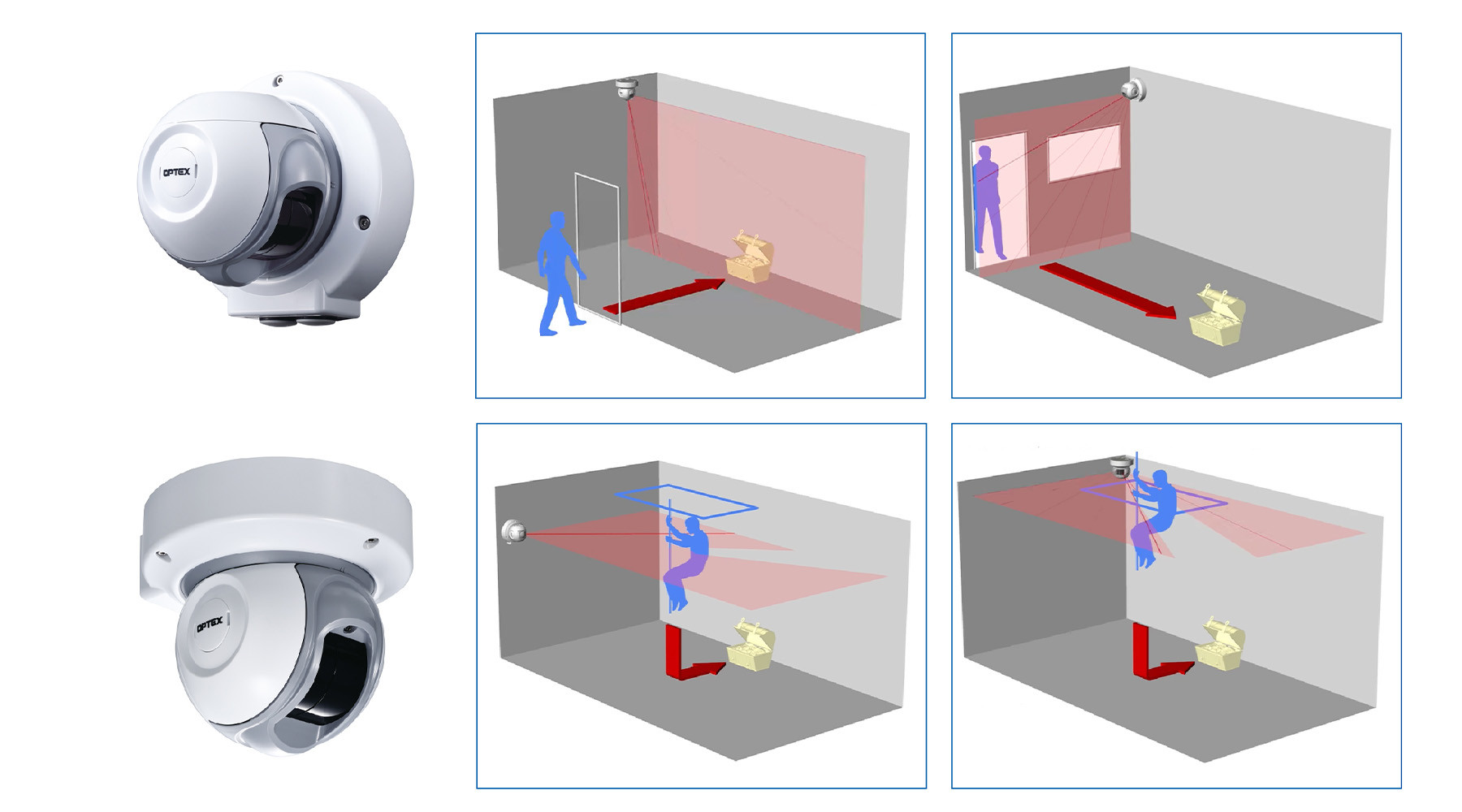 OPTEX

OPTEX